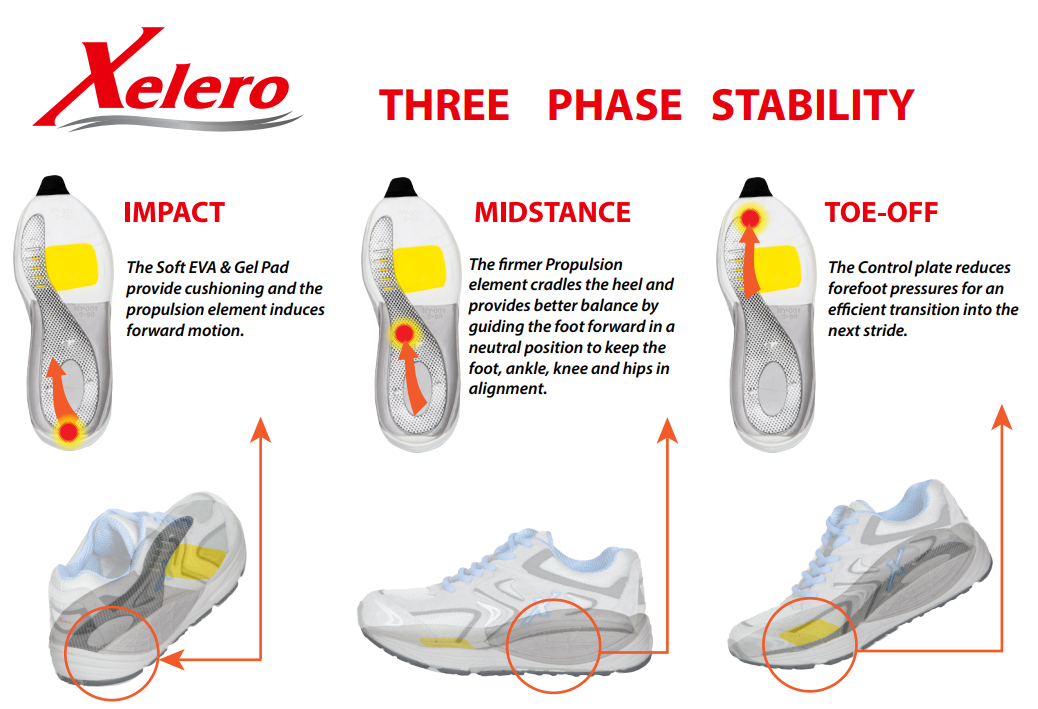 Xelero

THREE PHASE STABILITY

IMPACT

The Soft EVA & Gel Pad provide cushioning and the propulsion element induces forward motion.

MIDSTANCE

The firmer Propulsion element cradles the heel and provides better balance by guiding the foot forward in a neutral position to keep the foot, ankle, knee and hips in alignment.

TOE-OFF

The Control plate reduces forefoot pressures for an efficient transition into the next stride.